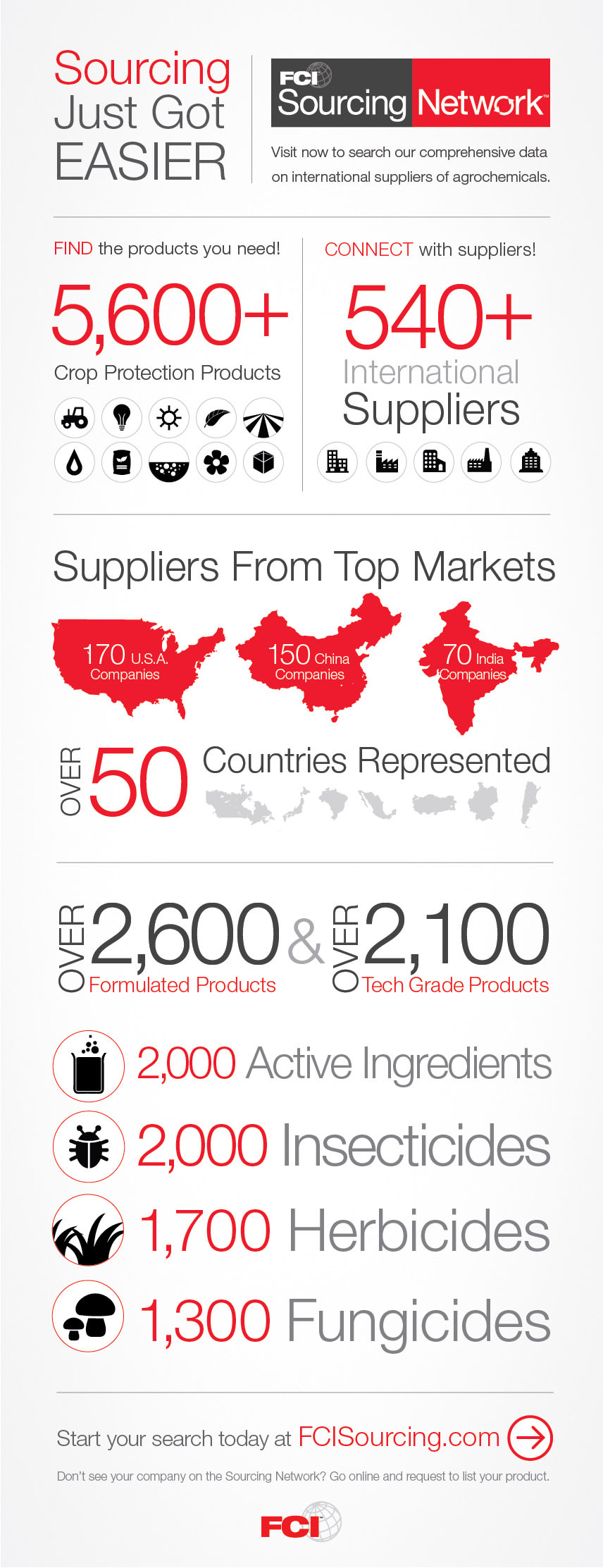 Sourcing Just Got EASIER

FCI Sourcing Network™

Visit now to search our comprehensive data on international suppliers of agrochemicals.

FIND the products you need!

5,600+

Crop Protection Products

CONNECT with suppliers!

540+

International Suppliers

Suppliers From Top Markets

170 U.S.A. Companies

150 China Companies

70 India Companies

OVER 50 Countries Represented

OVER 2,600 Formulated Products

&

OVER 2,100 Tech Grade Products

2,000 Active Ingredients

2,000 Insecticides

1,700 Herbicides

1,300 Fungicides

Start your search today at FCISourcing.com

Don't see your company on the Sourcing Network? Go online and request to list your product.

FCI